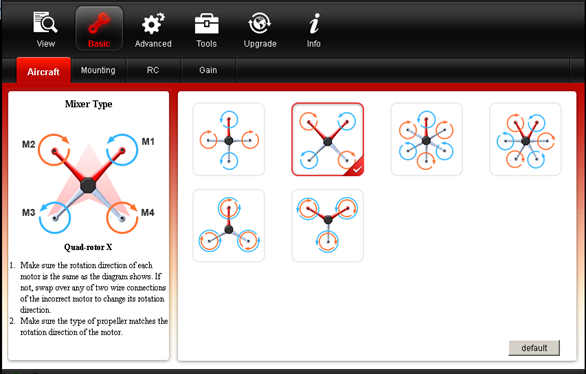 View Basic Advanced Tools Upgrade Info

Aircraft Mounting RC Gain

Mixer Type

M2 M1

M3 M4

Quad-rotor X

1. Make sure the rotation direction of each motor is the same as the diagram shows. If not, swap over any of two wire connections of the incorrect motor to change its rotation direction.
2. Make sure the type of propeller matches the rotation direction of the motor.

default