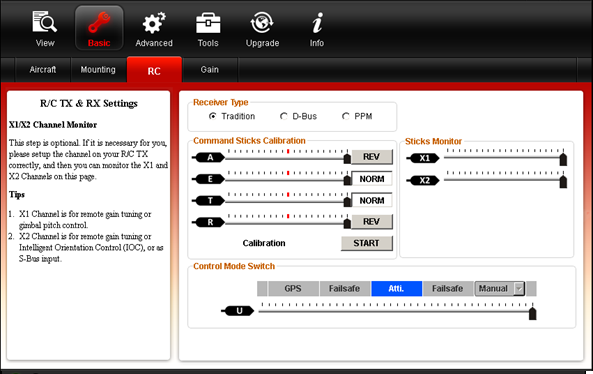 View
Basic
Advanced
Tools
Upgrade
Info

Aircraft
Mounting
RC
Gain

R/C TX & RX Settings

X1/X2 Channel Monitor

This step is optional. If it is necessary for you, please setup the channel on your R/C TX correctly, and then you can monitor the X1 and X2 Channels on this page.

Tips

1. X1 Channel is for remote gain tuning or gimbal pitch control.
2. X2 Channel is for remote gain tuning or Intelligent Orientation Control (IOC), or as S-Bus input.

Receiver Type
Tradition
D-Bus
PPM

Command Sticks Calibration
A
REV
E
NORM
T
NORM
R
REV
Calibration
START

Sticks Monitor
X1
X2

Control Mode Switch
GPS
Failsafe
Atti.
Failsafe
Manual
U