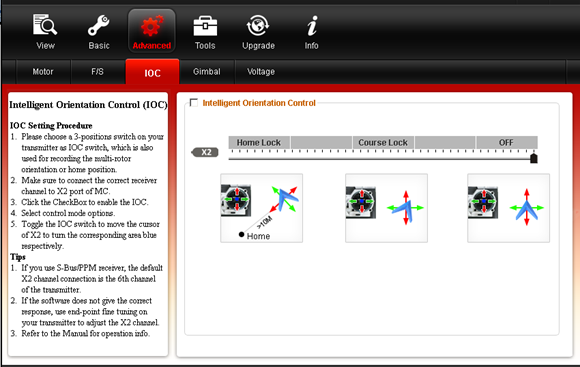 View Basic Advanced Tools Upgrade Info

Motor F/S IOC Gimbal Voltage

Intelligent Orientation Control (IOC)

IOC Setting Procedure
1. Please choose a 3-positions switch on your transmitter as IOC switch, which is also used for recording the multi-rotor orientation or home position.
2. Make sure to connect the correct receiver channel to X2 port of MC.
3. Click the CheckBox to enable the IOC.
4. Select control mode options.
5. Toggle the IOC switch to move the cursor of X2 to turn the corresponding area blue respectively.

Tips
1. If you use S-Bus/PPM receiver, the default X2 channel connection is the 6th channel of the transmitter.
2. If the software does not give the correct response, use end-point fine tuning on your transmitter to adjust the X2 channel.
3. Refer to the Manual for operation info.

Intelligent Orientation Control

X2

Home Lock Course Lock OFF

>10M
Home